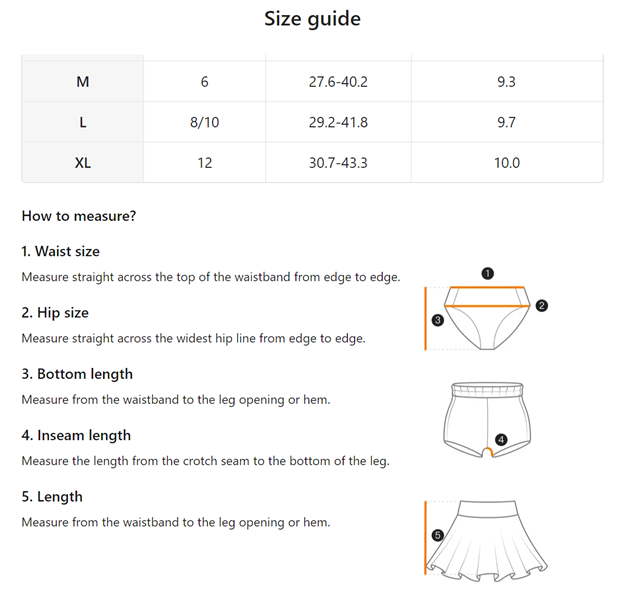 Size guide

| M | 6 | 27.6-40.2 | 9.3 |
|---|---|---|---|
| L | 8/10 | 29.2-41.8 | 9.7 |
| XL | 12 | 30.7-43.3 | 10.0 |

How to measure?

1. Waist size

Measure straight across the top of the waistband from edge to edge.

2. Hip size

Measure straight across the widest hip line from edge to edge.

3. Bottom length

Measure from the waistband to the leg opening or hem.

4. Inseam length

Measure the length from the crotch seam to the bottom of the leg.

5. Length

Measure from the waistband to the leg opening or hem.

1
2
3
4
5